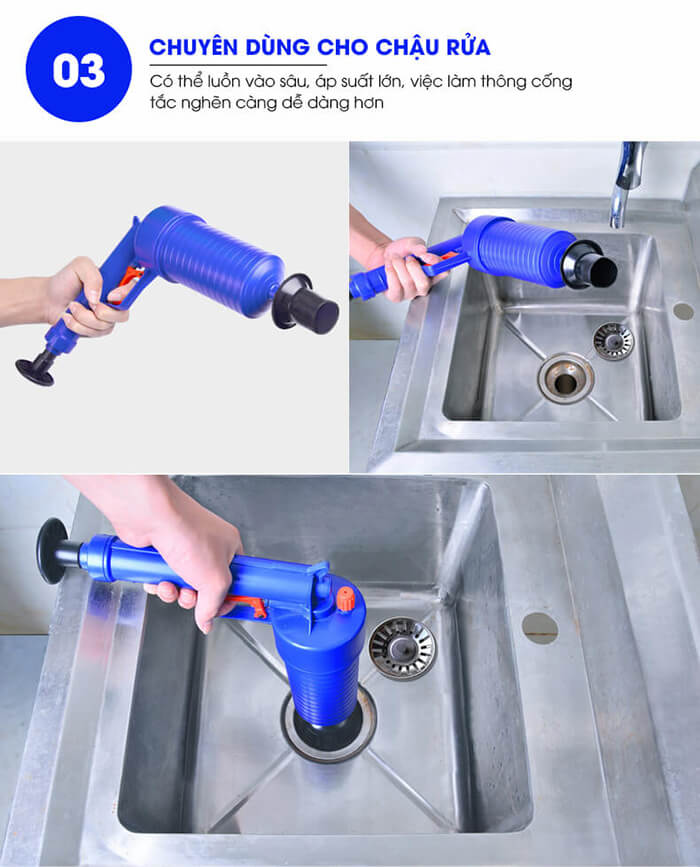 03

CHUYÊN DÙNG CHO CHẬU RỬA

Có thể luồn vào sâu, áp suất lớn, việc làm thông cống tắc nghẽn càng dễ dàng hơn